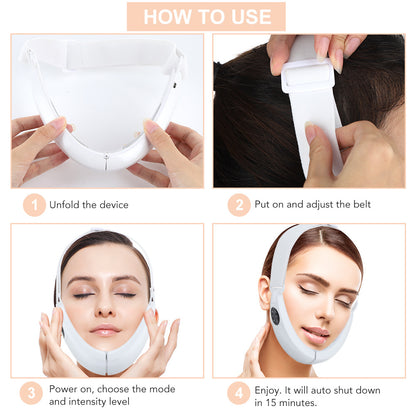 HOW TO USE

1 Unfold the device

2 Put on and adjust the belt

3 Power on, choose the mode and intensity level

4 Enjoy. It will auto shut down in 15 minutes.